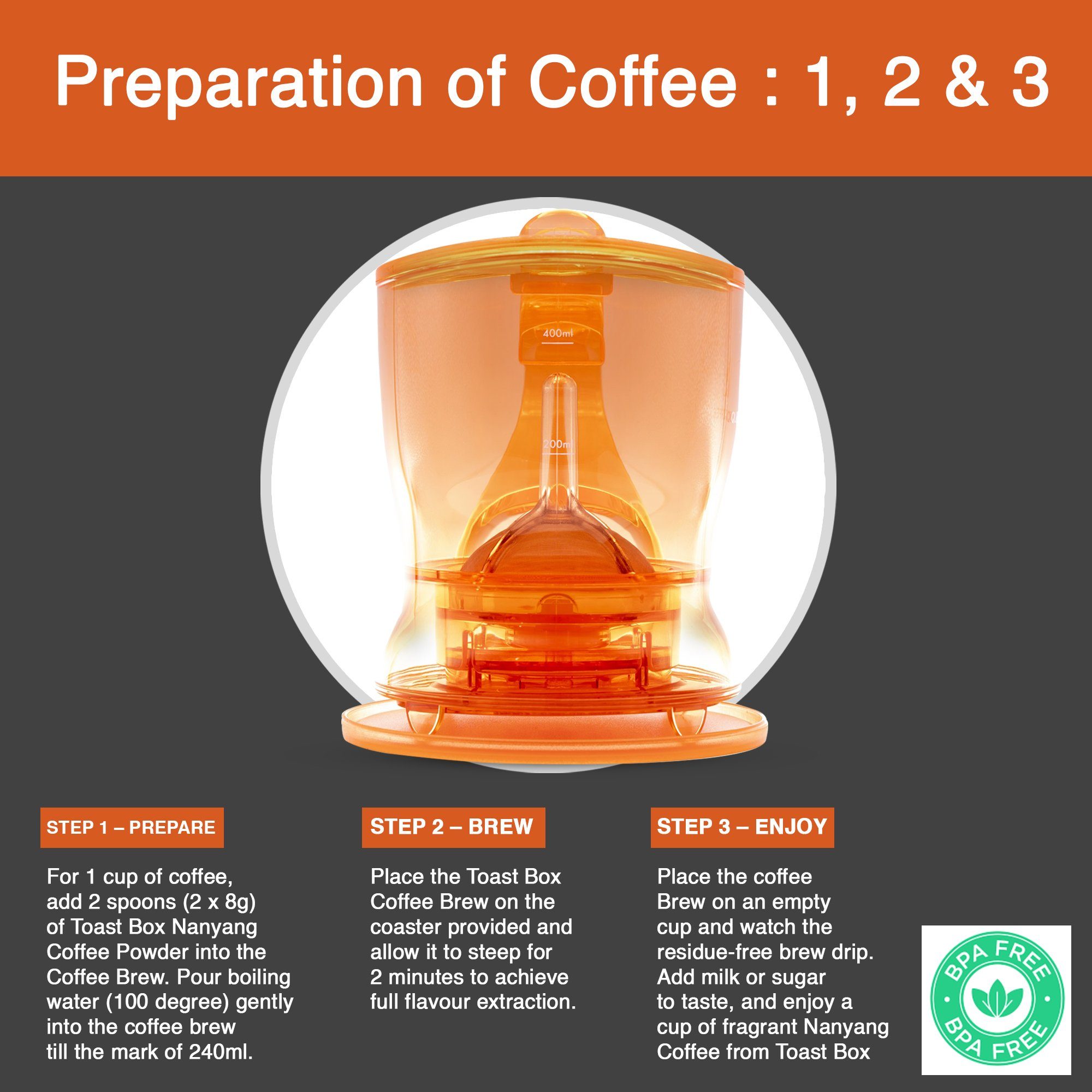 Preparation of Coffee : 1, 2 & 3

400ml

200ml

STEP 1 – PREPARE

For 1 cup of coffee, add 2 spoons (2 x 8g) of Toast Box Nanyang Coffee Powder into the Coffee Brew. Pour boiling water (100 degree) gently into the coffee brew till the mark of 240ml.

STEP 2 – BREW

Place the Toast Box Coffee Brew on the coaster provided and allow it to steep for 2 minutes to achieve full flavour extraction.

STEP 3 – ENJOY

Place the coffee Brew on an empty cup and watch the residue-free brew drip. Add milk or sugar to taste, and enjoy a cup of fragrant Nanyang Coffee from Toast Box

BPA FREE
BPA FREE