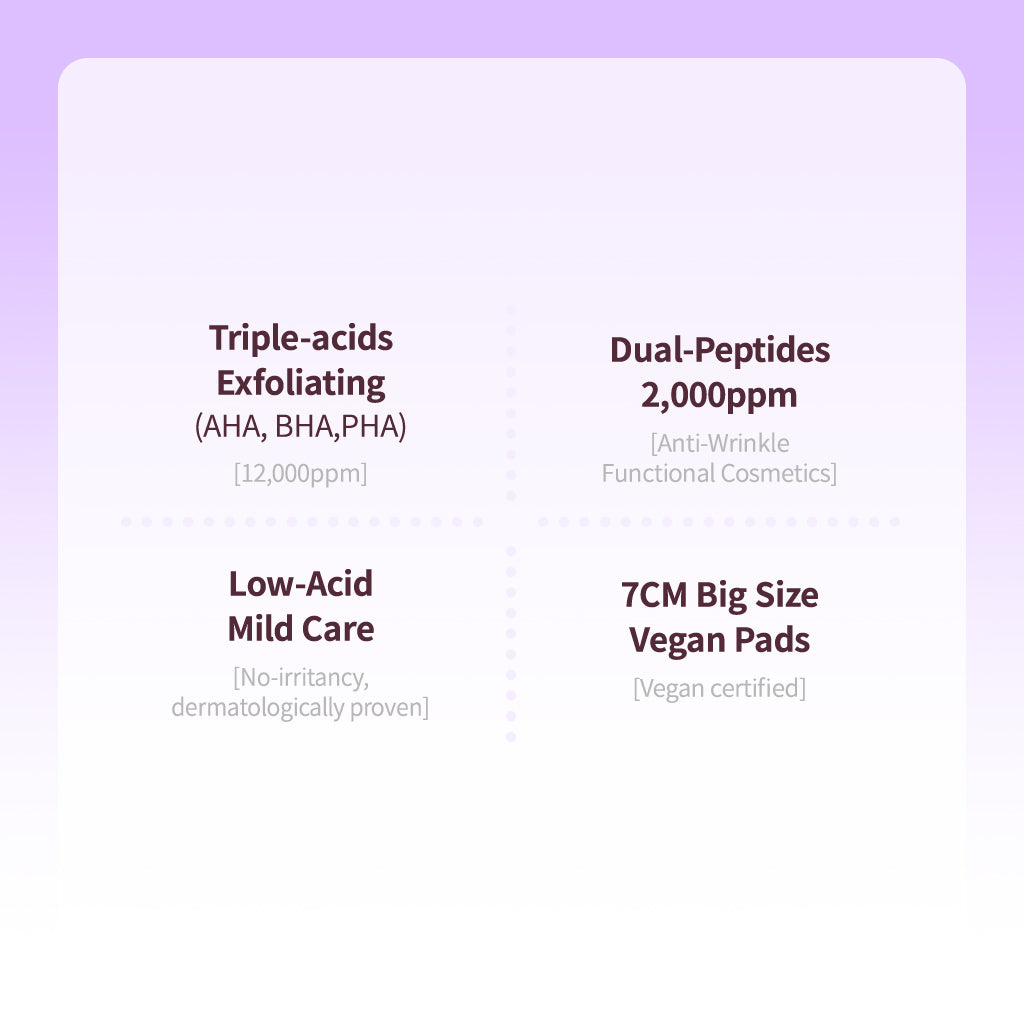 Triple-acids
Exfoliating
(AHA, BHA,PHA)

[12,000ppm]

Dual-Peptides
2,000ppm

[Anti-Wrinkle
Functional Cosmetics]

Low-Acid
Mild Care

[No-irritancy,
dermatologically proven]

7CM Big Size
Vegan Pads

[Vegan certified]